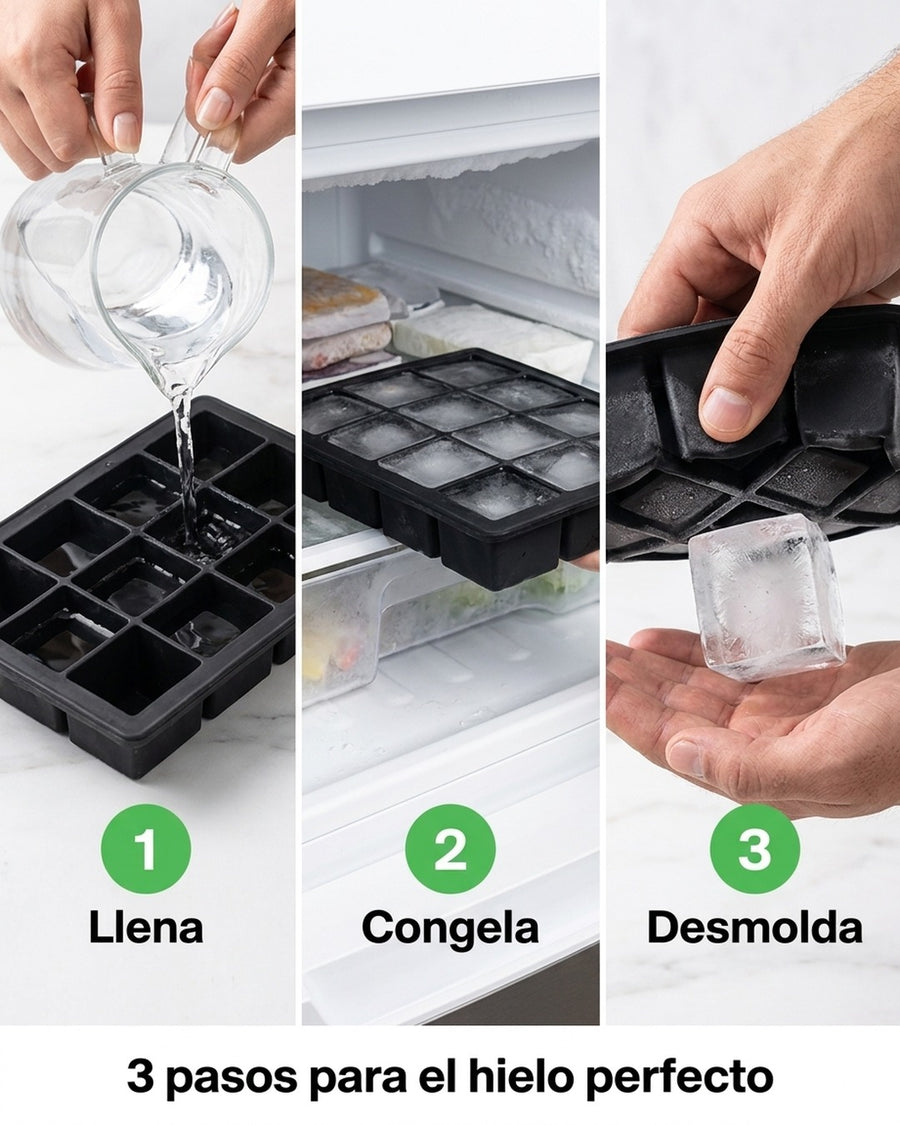 1
Llena

2
Congela

3
Desmolda

3 pasos para el hielo perfecto