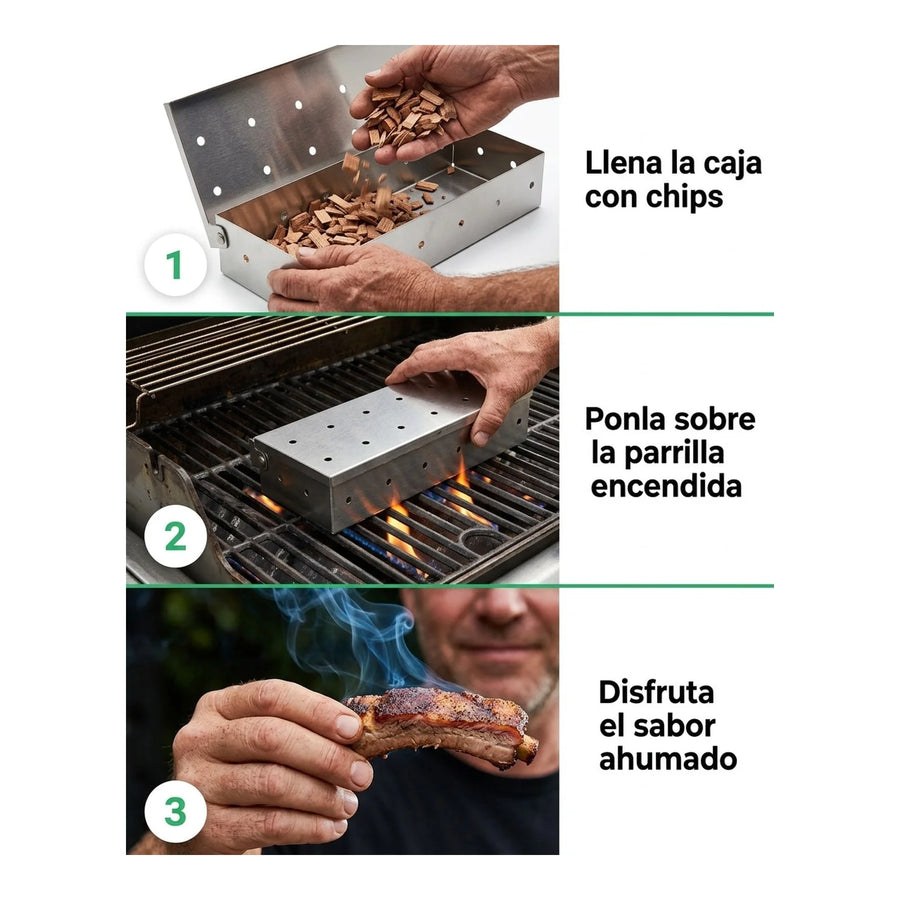 1
Llena la caja con chips

2
Ponla sobre la parrilla encendida

3
Disfruta el sabor ahumado