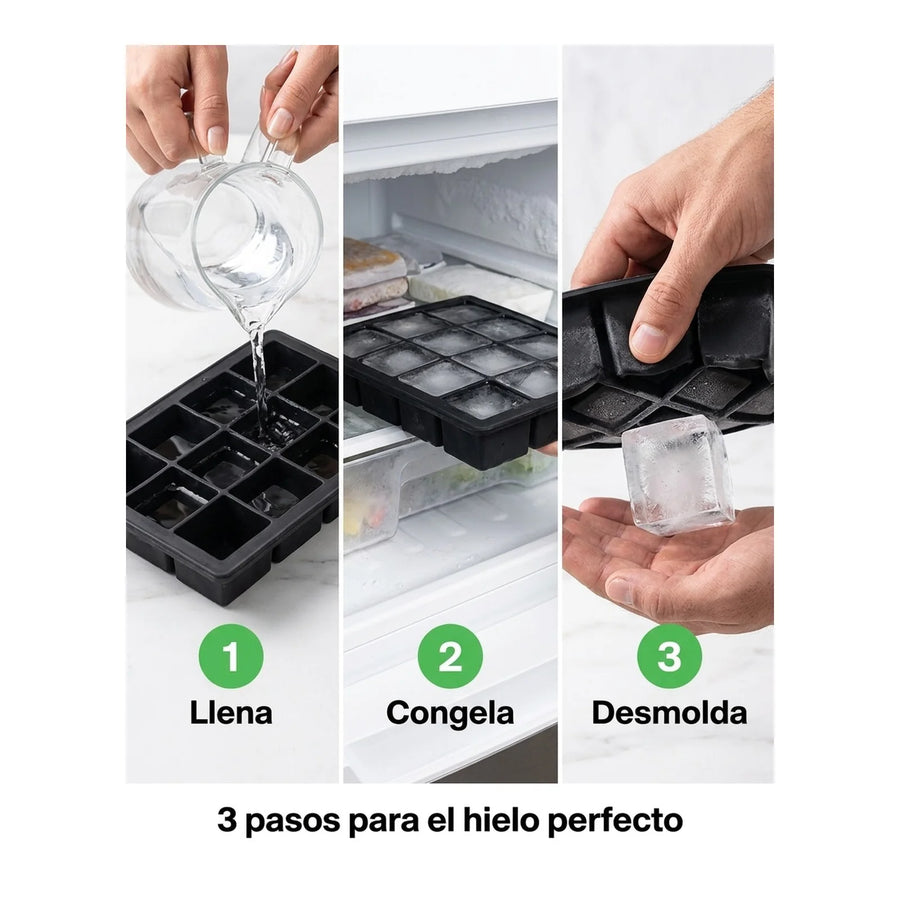 1
Llena

2
Congela

3
Desmolda

3 pasos para el hielo perfecto