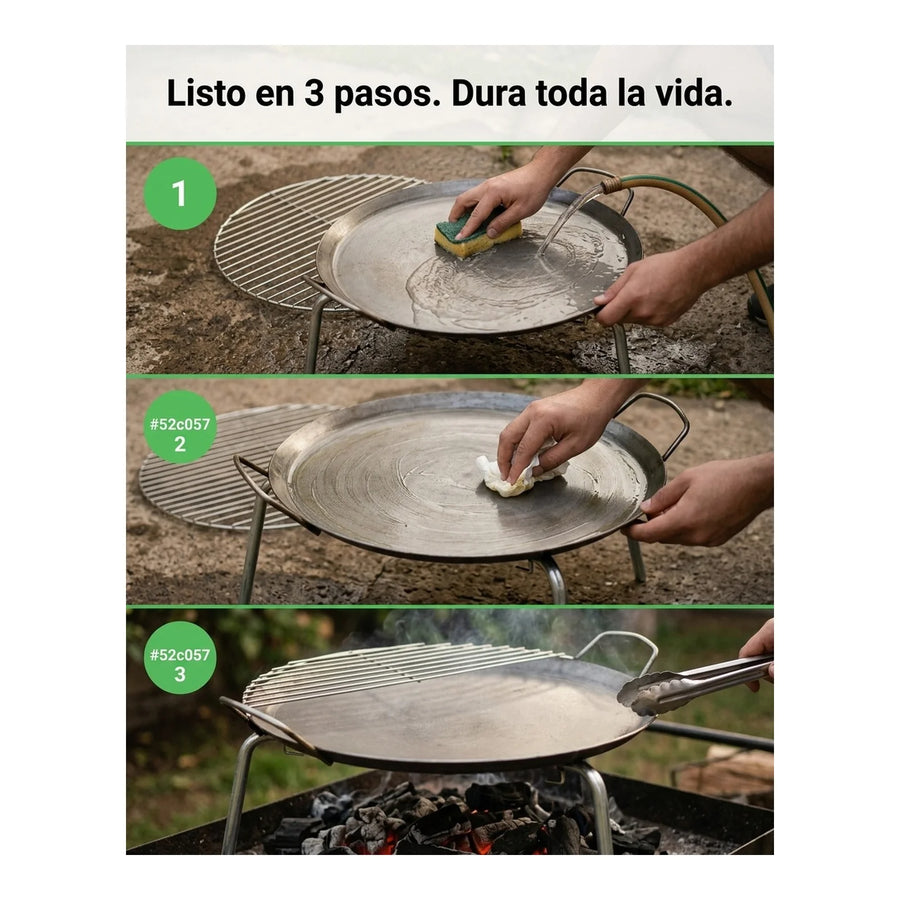 Listo en 3 pasos. Dura toda la vida.

1

#52c057
2

#52c057
3