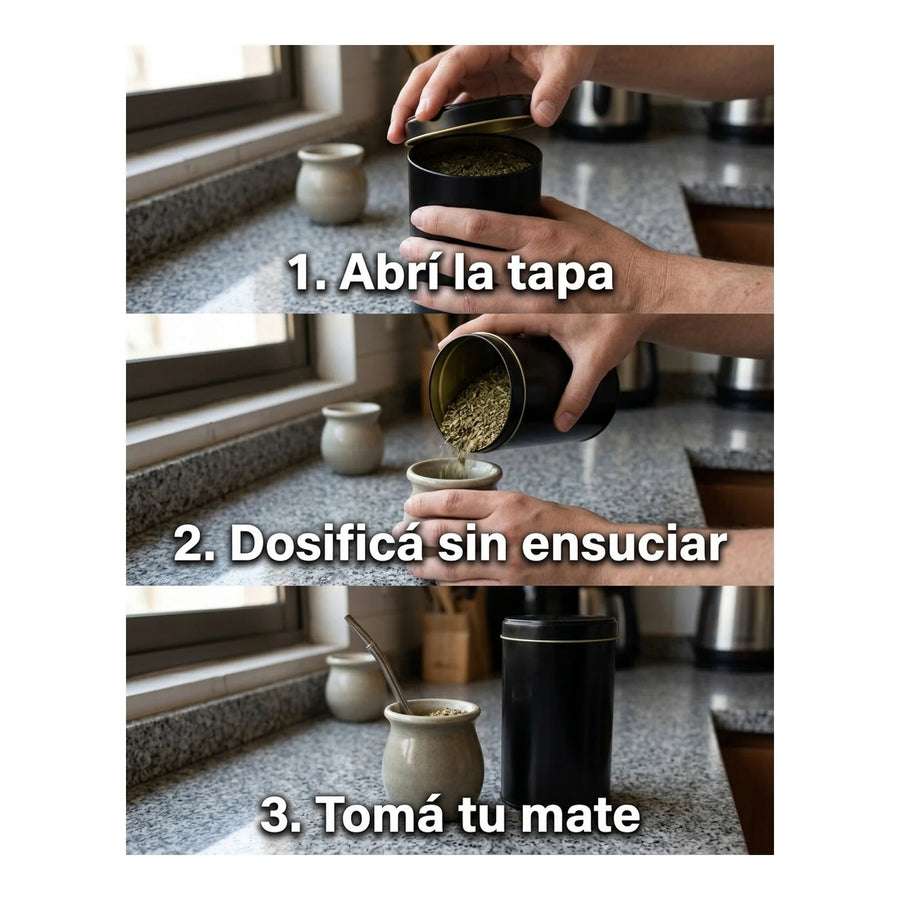 1. Abrí la tapa

2. Dosificá sin ensuciar

3. Tomá tu mate