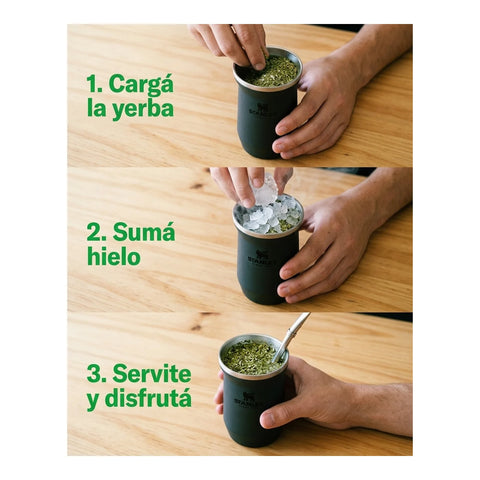 1. Cargá la yerba

STANLEY

2. Sumá hielo

STANLEY

3. Servite y disfrutá

STANLEY