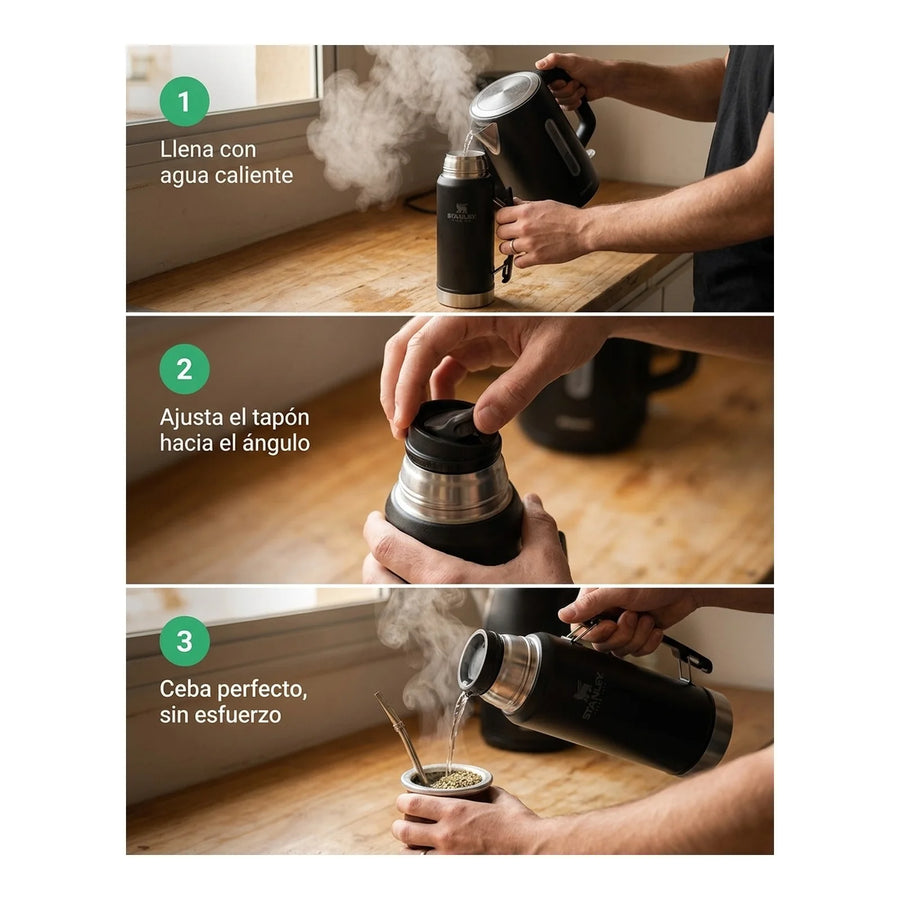 1
Llena con agua caliente

STANLEY

2
Ajusta el tapón hacia el ángulo

3
Ceba perfecto, sin esfuerzo

STANLEY