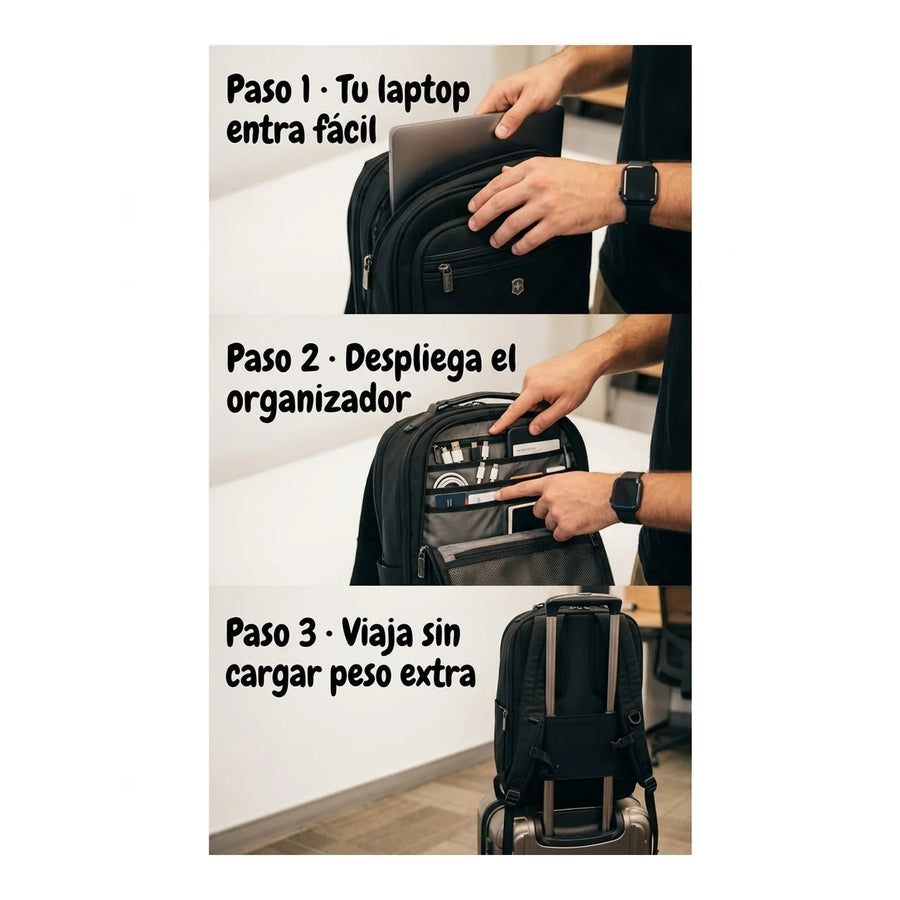 Paso 1 · Tu laptop entra fácil

Paso 2 · Despliega el organizador

Paso 3 · Viaja sin cargar peso extra