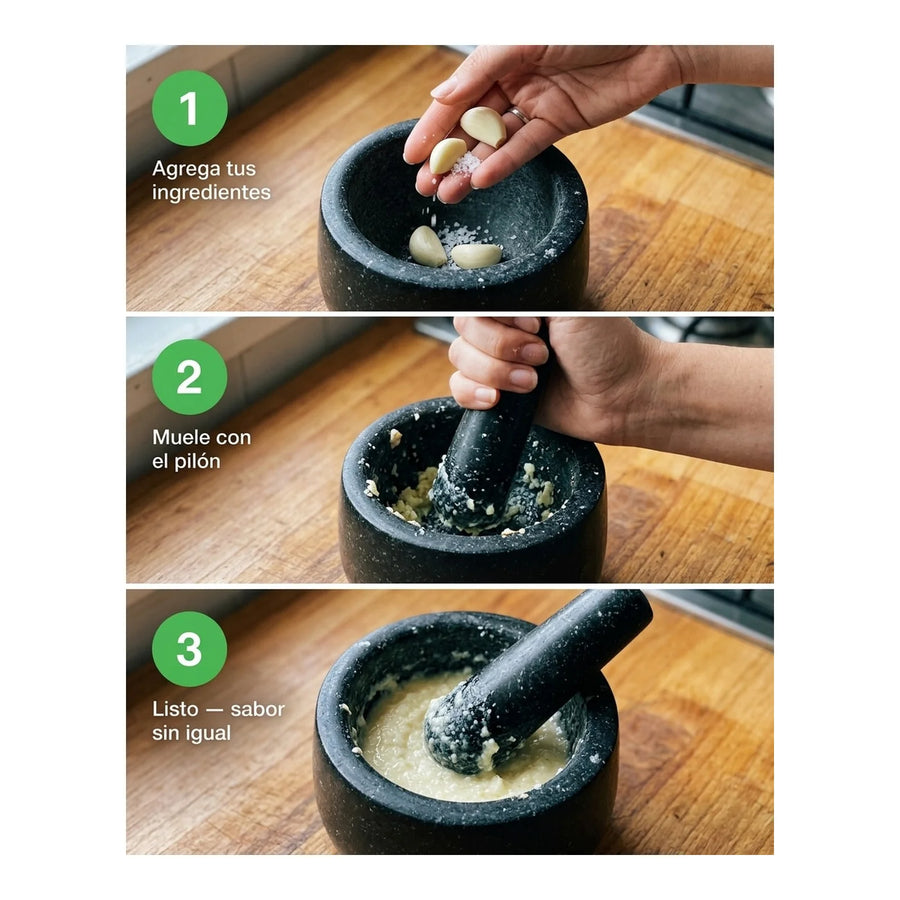 1

Agrega tus ingredientes

2

Muele con el pilón

3

Listo — sabor sin igual