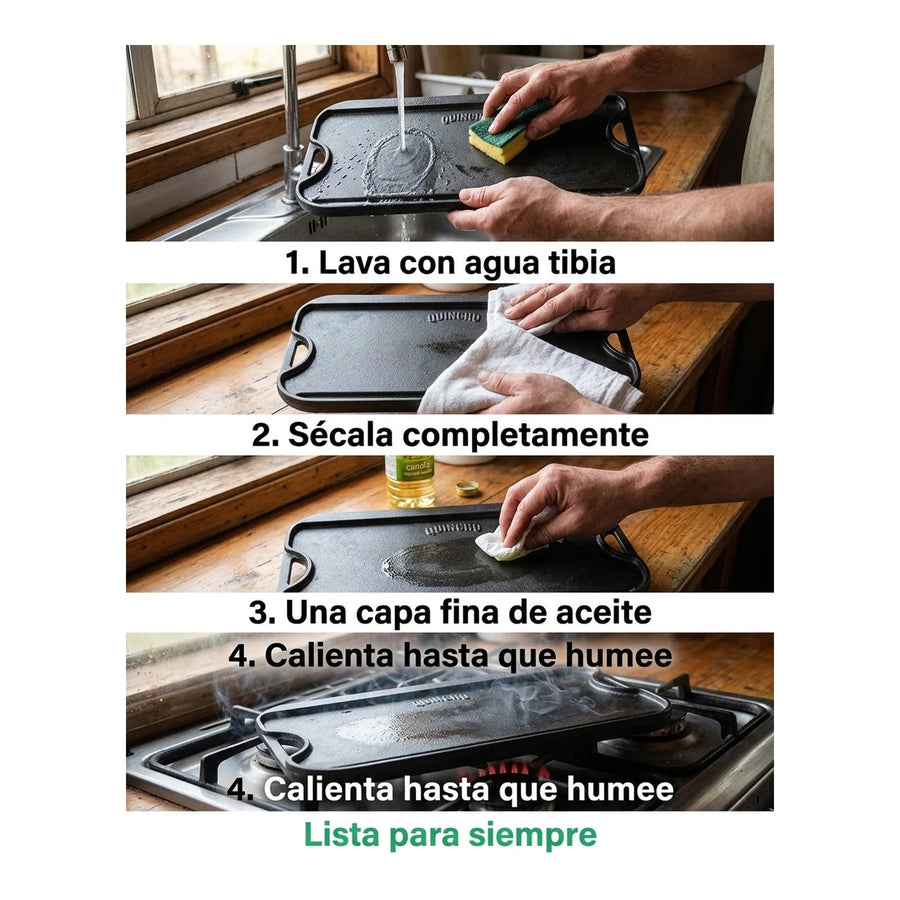 QUINCHO

1. Lava con agua tibia

QUINCHO

2. Sécala completamente

canola

QUINCHO

3. Una capa fina de aceite

4. Calienta hasta que humee

QUINCHO

4. Calienta hasta que humee

Lista para siempre