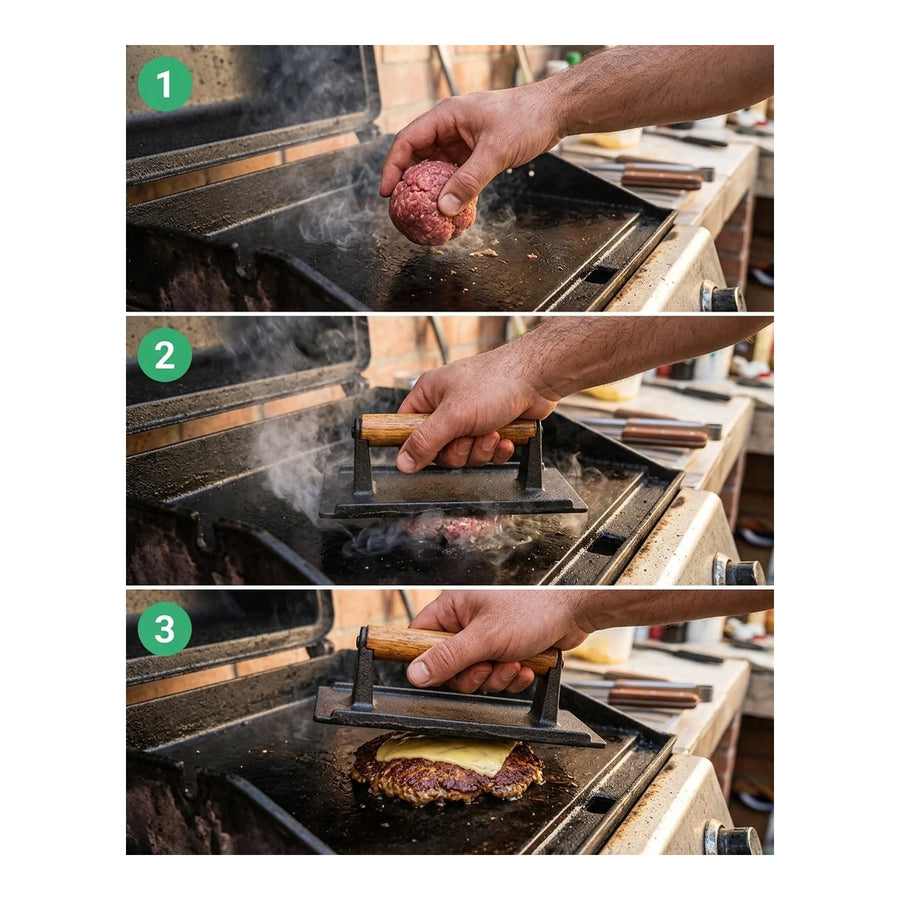 1

2

3