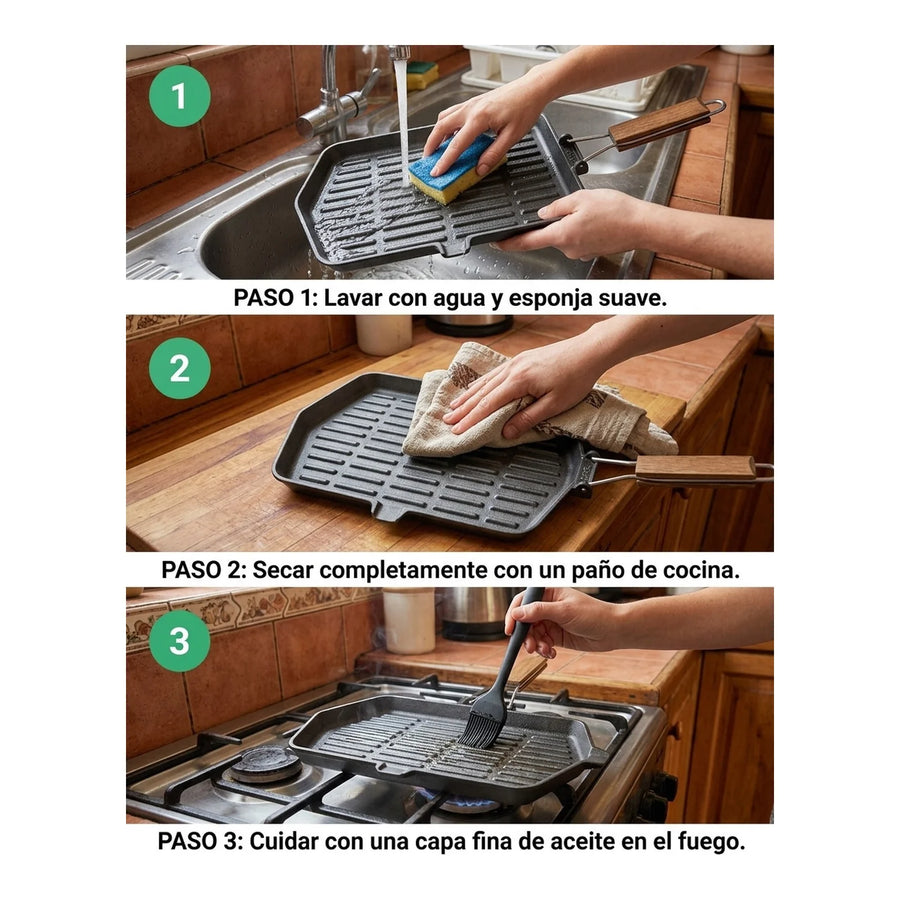 1

PASO 1: Lavar con agua y esponja suave.

2

PASO 2: Secar completamente con un paño de cocina.

3

PASO 3: Cuidar con una capa fina de aceite en el fuego.