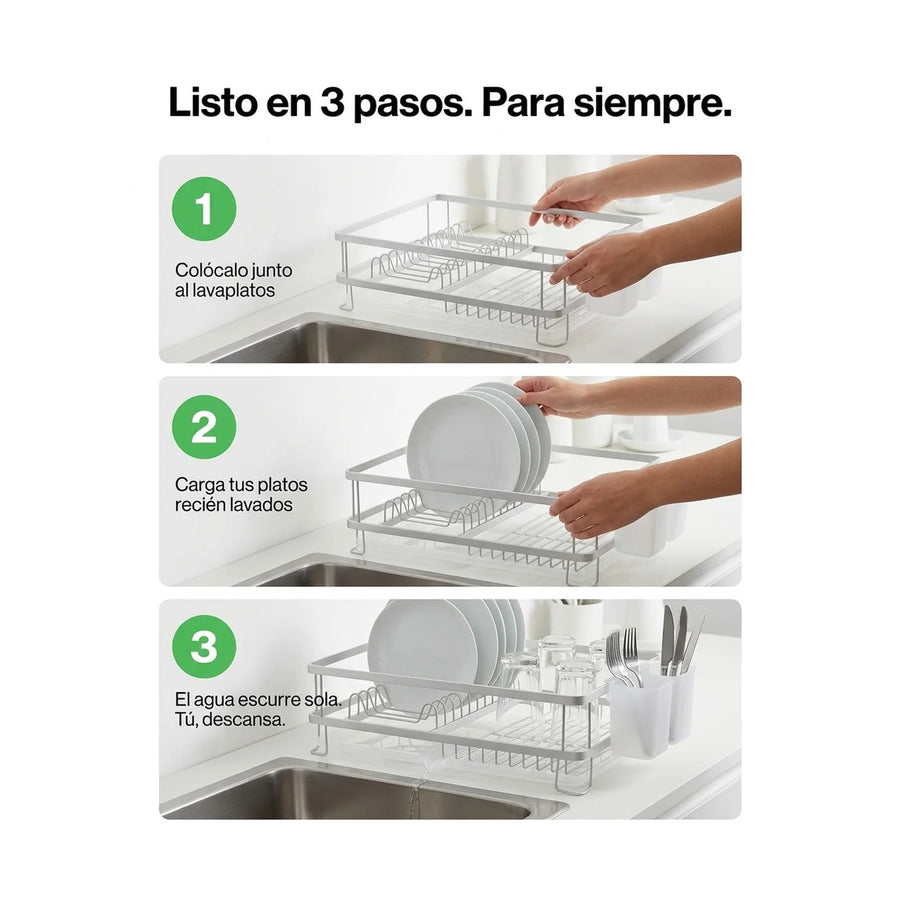 Listo en 3 pasos. Para siempre.

1

Colócalo junto al lavaplatos

2

Carga tus platos recién lavados

3

El agua escurre sola. Tú, descansa.